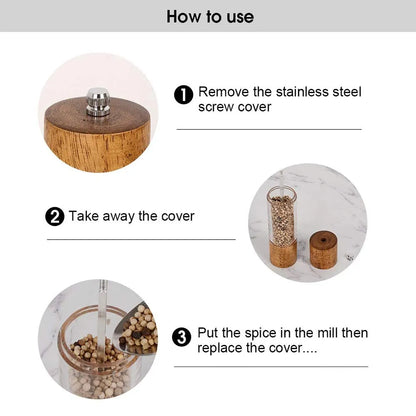 How to use

1 Remove the stainless steel screw cover

2 Take away the cover

3 Put the spice in the mill then replace the cover....